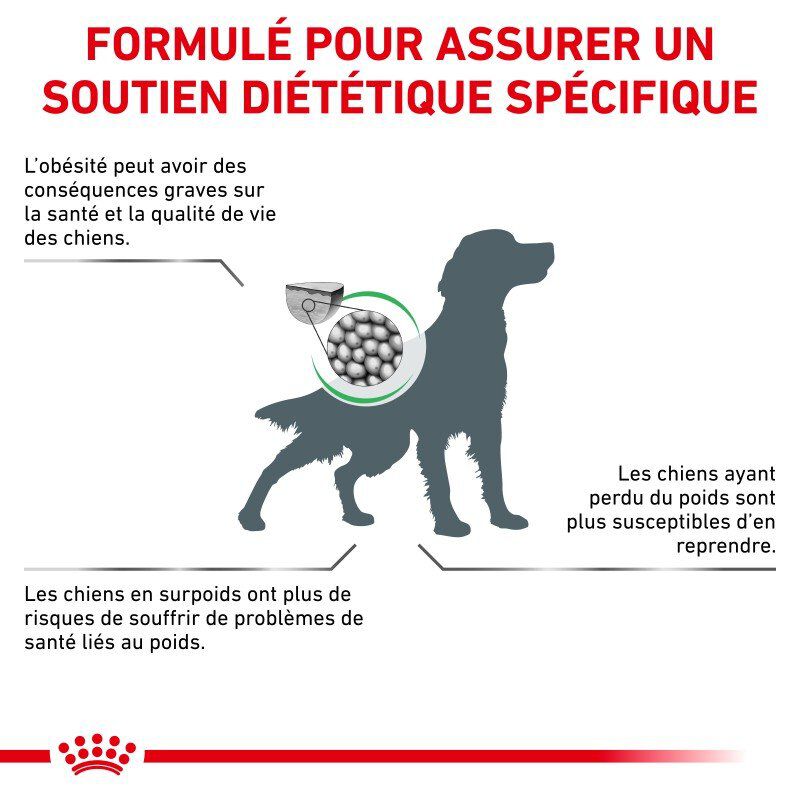 FORMULÉ POUR ASSURER UN SOUTIEN DIÉTÉTIQUE SPÉCIFIQUE

L'obésité peut avoir des conséquences graves sur la santé et la qualité de vie des chiens.

Les chiens ayant perdu du poids sont plus susceptibles d'en reprendre.

Les chiens en surpoids ont plus de risques de souffrir de problèmes de santé liés au poids.