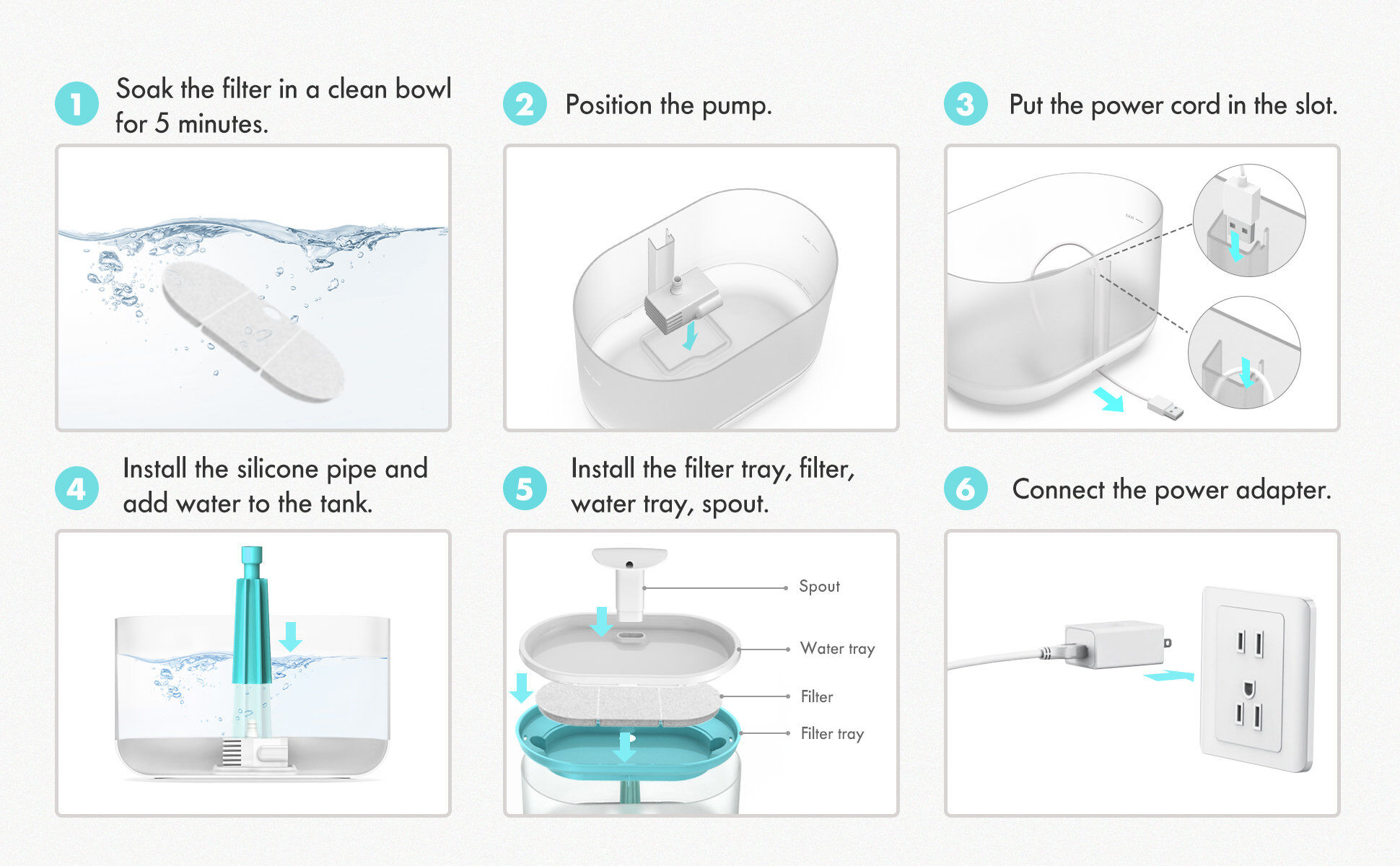 1 Soak the filter in a clean bowl for 5 minutes.

2 Position the pump.

3 Put the power cord in the slot.

4 Install the silicone pipe and add water to the tank.

5 Install the filter tray, filter, water tray, spout.

Spout
Water tray
Filter
Filter tray

6 Connect the power adapter.