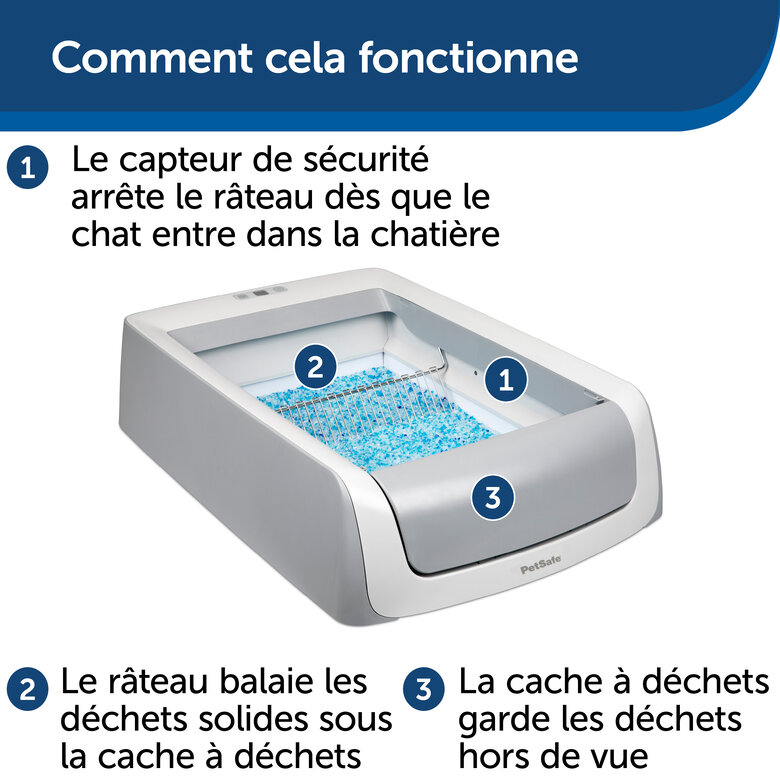 Comment cela fonctionne

1 Le capteur de sécurité arrête le râteau dès que le chat entre dans la chatière

2

1

3

PetSafe

2 Le râteau balaie les déchets solides sous la cache à déchets

3 La cache à déchets garde les déchets hors de vue