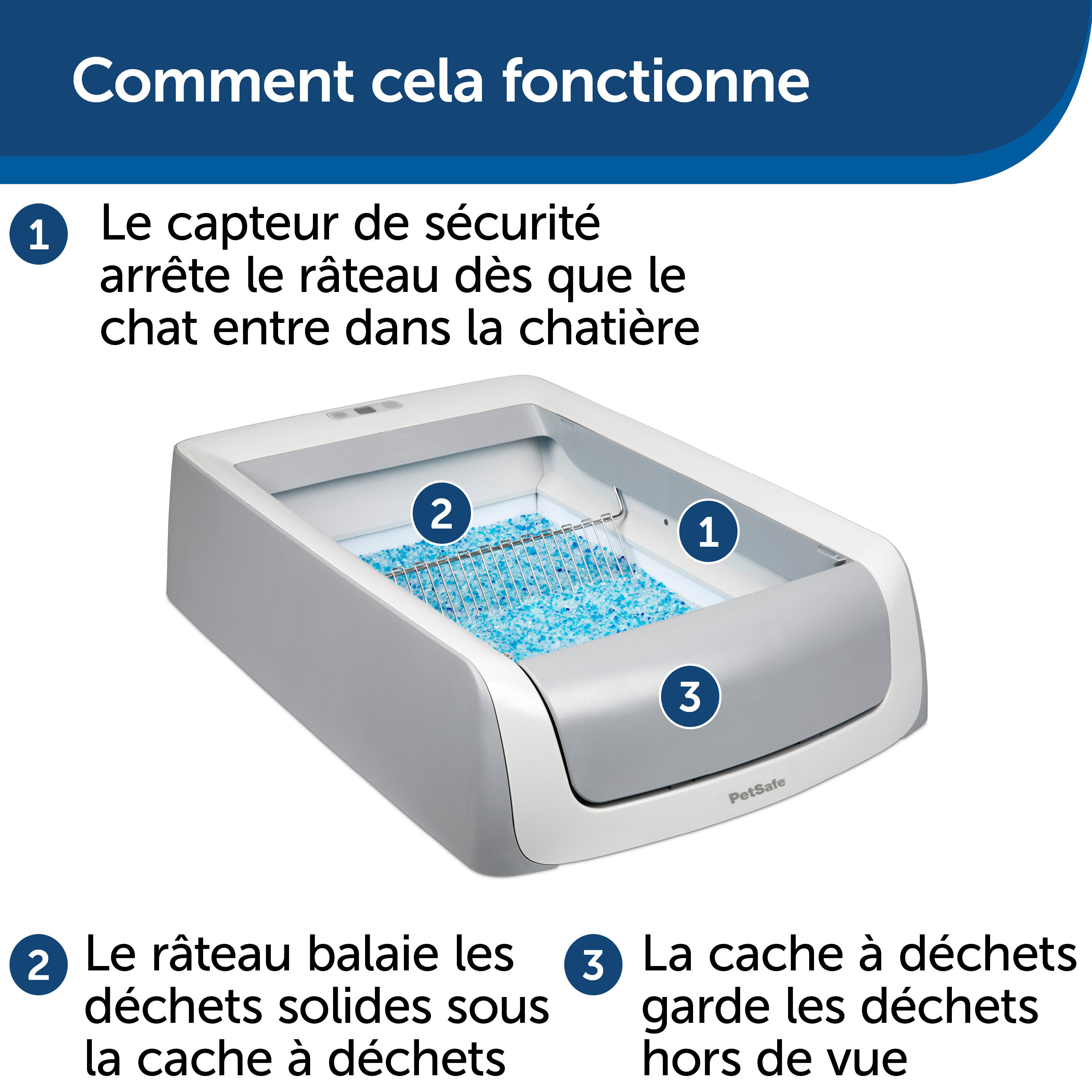 Comment cela fonctionne

1 Le capteur de sécurité arrête le râteau dès que le chat entre dans la chatière

2

1

3

PetSafe

2 Le râteau balaie les déchets solides sous la cache à déchets

3 La cache à déchets garde les déchets hors de vue