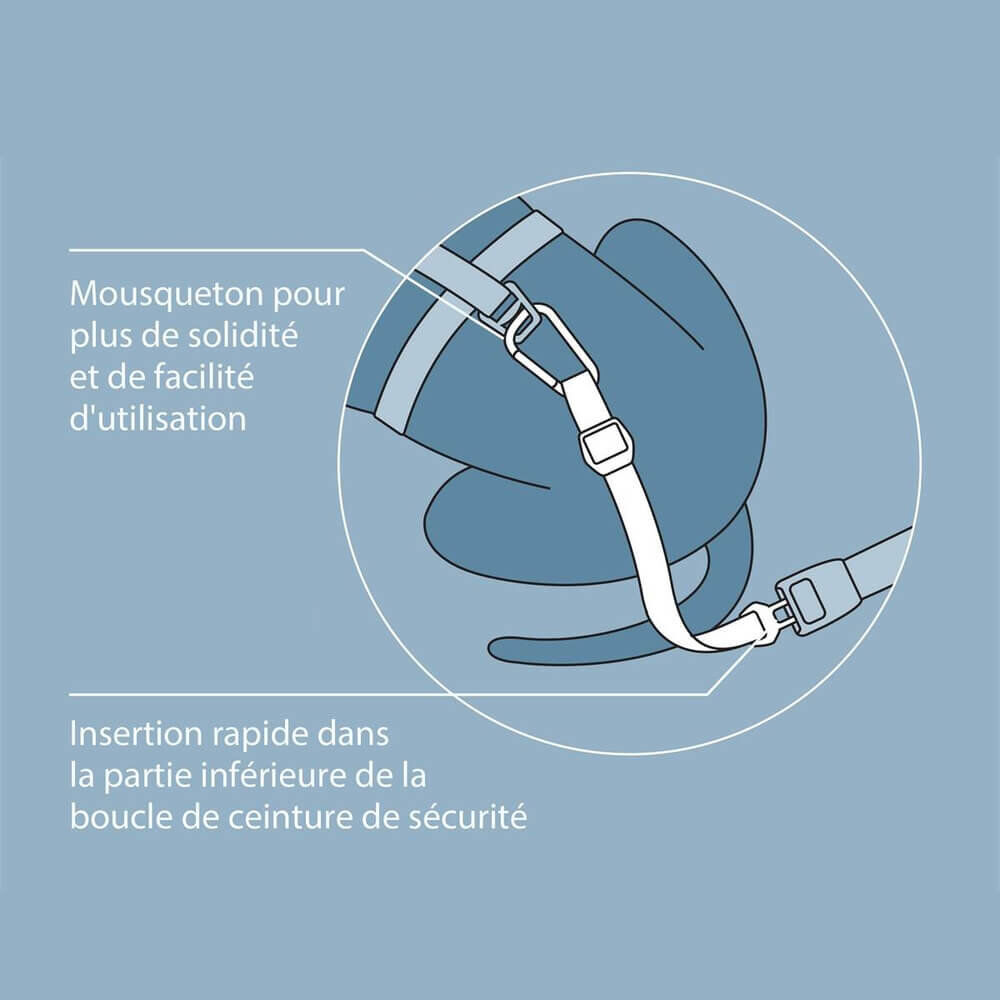 Mousqueton pour plus de solidité et de facilité d'utilisation

Insertion rapide dans la partie inférieure de la boucle de ceinture de sécurité