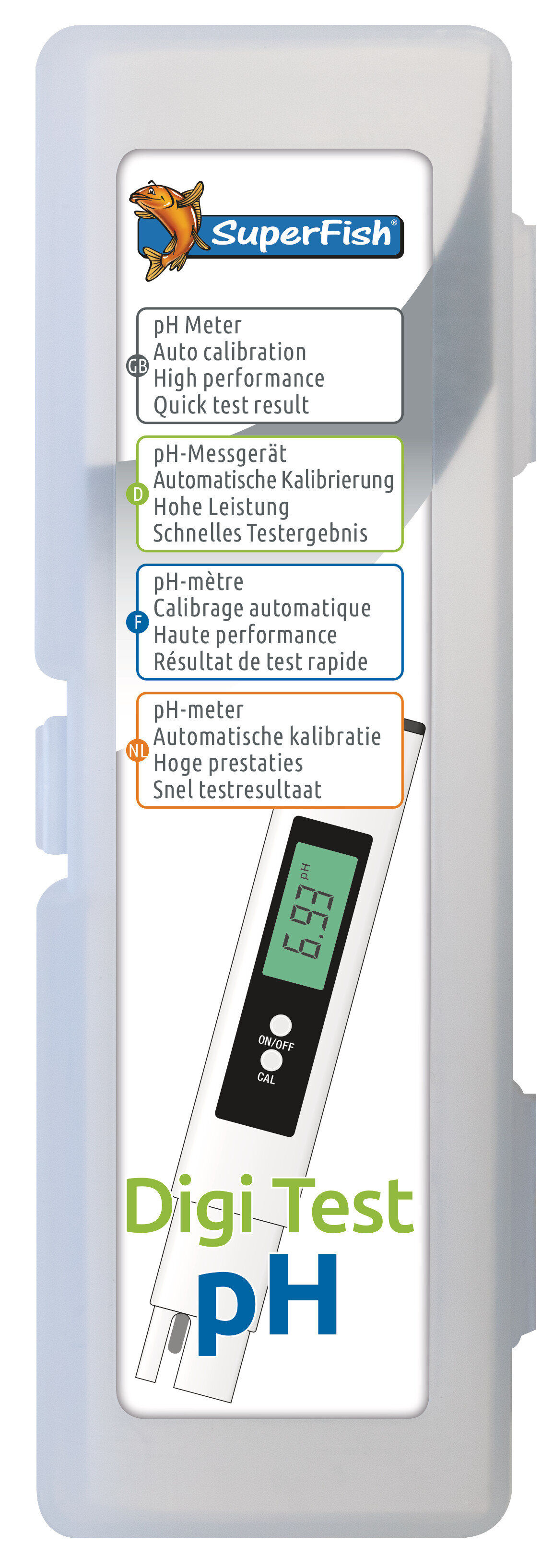 SuperFish®

GB
pH Meter
Auto calibration
High performance
Quick test result

D
pH-Messgerät
Automatische Kalibrierung
Hohe Leistung
Schnelles Testergebnis

F
pH-mètre
Calibrage automatique
Haute performance
Résultat de test rapide

NL
pH-meter
Automatische kalibratie
Hoge prestaties
Snel testresultaat

pH
6.99

ON/OFF
CAL

Digi Test
pH