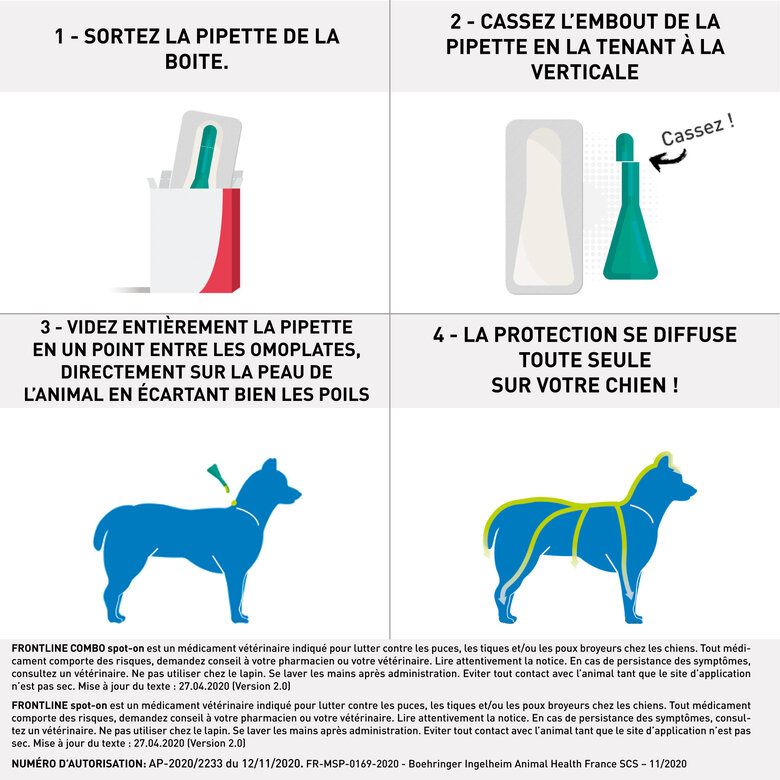 1 - SORTEZ LA PIPETTE DE LA BOITE.

2 - CASSEZ L'EMBOUT DE LA PIPETTE EN LA TENANT À LA VERTICALE

Cassez !

3 - VIDEZ ENTIÈREMENT LA PIPETTE EN UN POINT ENTRE LES OMOPLATES, DIRECTEMENT SUR LA PEAU DE L'ANIMAL EN ÉCARTANT BIEN LES POILS

4 - LA PROTECTION SE DIFFUSE TOUTE SEULE SUR VOTRE CHIEN !

FRONTLINE COMBO spot-on est un médicament vétérinaire indiqué pour lutter contre les puces, les tiques et/ou les poux broyeurs chez les chiens. Tout médicament comporte des risques, demandez conseil à votre pharmacien ou votre vétérinaire. Lire attentivement la notice. En cas de persistance des symptômes, consultez un vétérinaire. Ne pas utiliser chez le lapin. Se laver les mains après administration. Eviter tout contact avec l'animal tant que le site d'application n'est pas sec. Mise à jour du texte : 27.04.2020 (Version 2.0)

FRONTLINE spot-on est un médicament vétérinaire indiqué pour lutter contre les puces, les tiques et/ou les poux broyeurs chez les chiens. Tout médicament comporte des risques, demandez conseil à votre pharmacien ou votre vétérinaire. Lire attentivement la notice. En cas de persistance des symptômes, consultez un vétérinaire. Ne pas utiliser chez le lapin. Se laver les mains après administration. Eviter tout contact avec l'animal tant que le site d'application n'est pas sec. Mise à jour du texte : 27.04.2020 (Version 2.0)

NUMÉRO D'AUTORISATION: AP-2020/2233 du 12/11/2020. FR-MSP-0169-2020 - Boehringer Ingelheim Animal Health France SCS – 11/2020