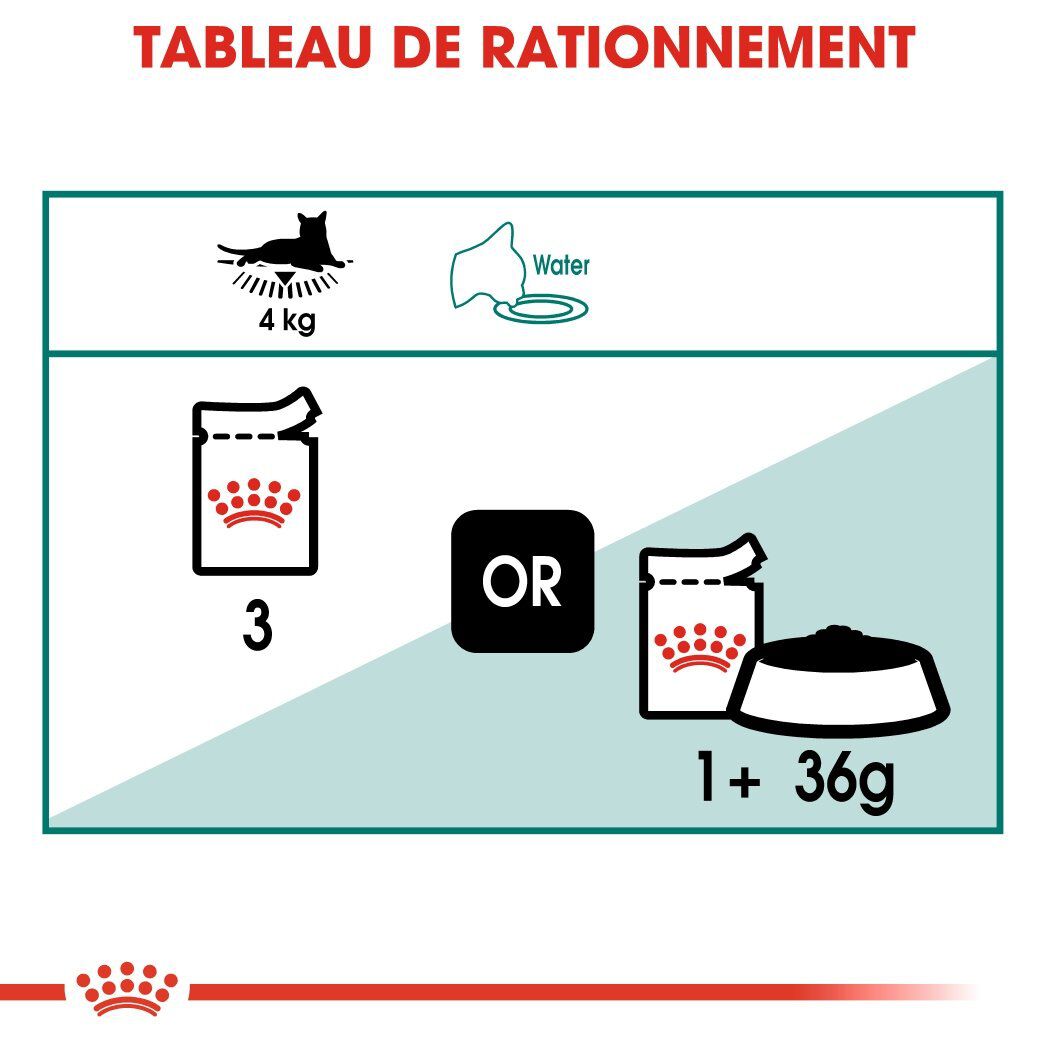 TABLEAU DE RATIONNEMENT

4 kg

Water

3

OR

1+ 36g