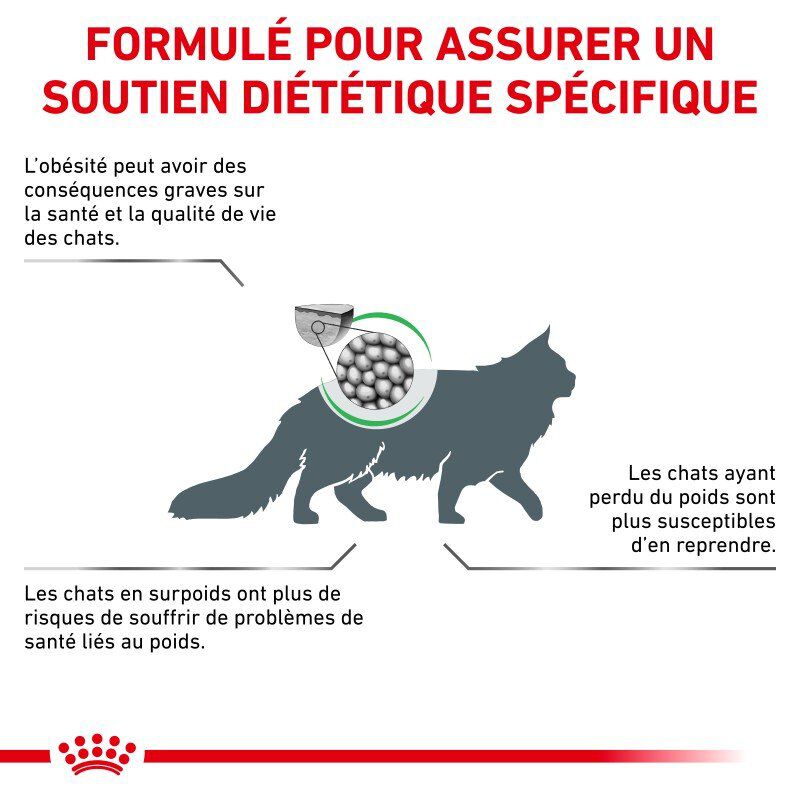 FORMULÉ POUR ASSURER UN SOUTIEN DIÉTÉTIQUE SPÉCIFIQUE

L'obésité peut avoir des conséquences graves sur la santé et la qualité de vie des chats.

Les chats ayant perdu du poids sont plus susceptibles d'en reprendre.

Les chats en surpoids ont plus de risques de souffrir de problèmes de santé liés au poids.