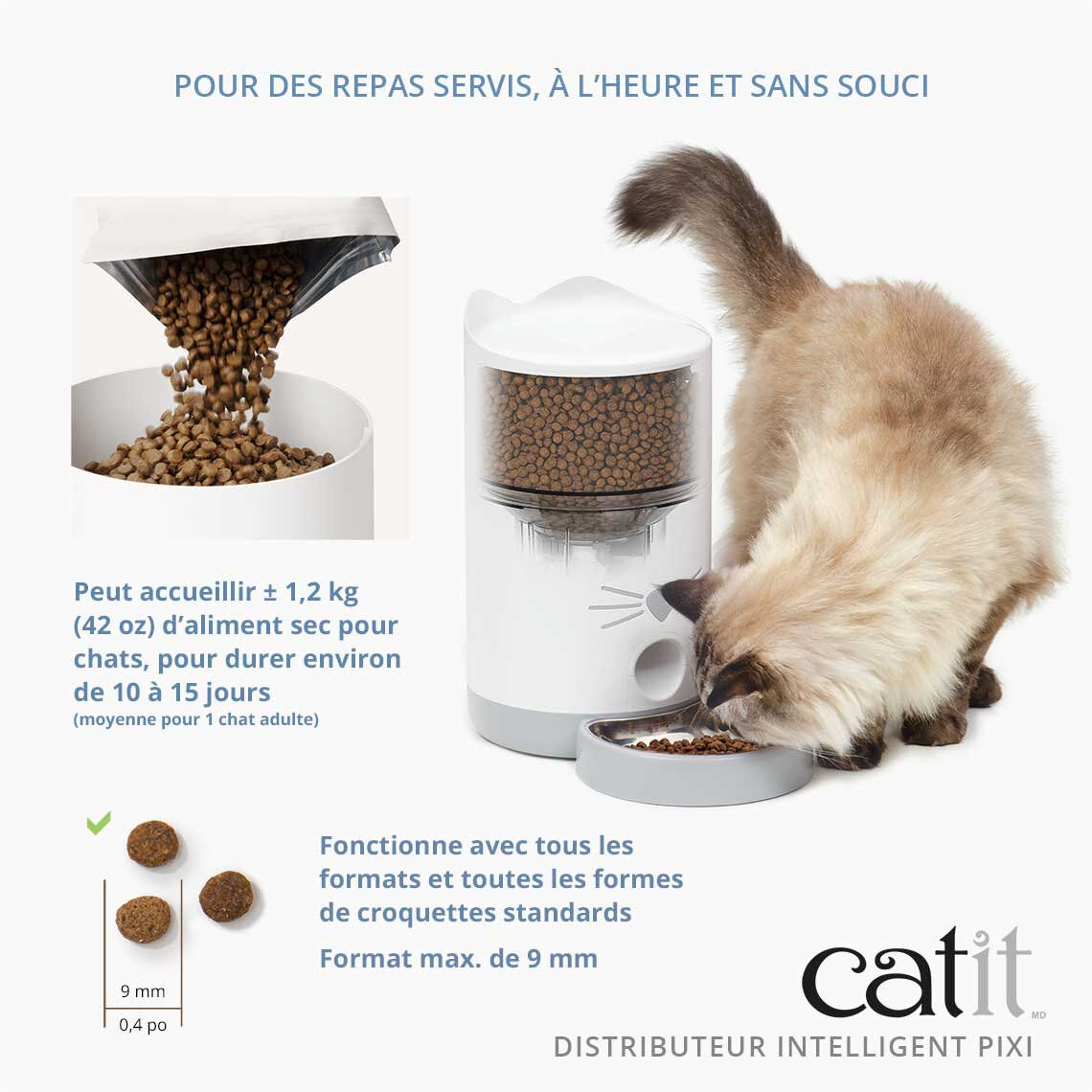 POUR DES REPAS SERVIS, À L'HEURE ET SANS SOUCI

Peut accueillir ± 1,2 kg (42 oz) d'aliment sec pour chats, pour durer environ de 10 à 15 jours
(moyenne pour 1 chat adulte)

9 mm
0,4 po

Fonctionne avec tous les formats et toutes les formes de croquettes standards

Format max. de 9 mm

catit MD

DISTRIBUTEUR INTELLIGENT PIXI