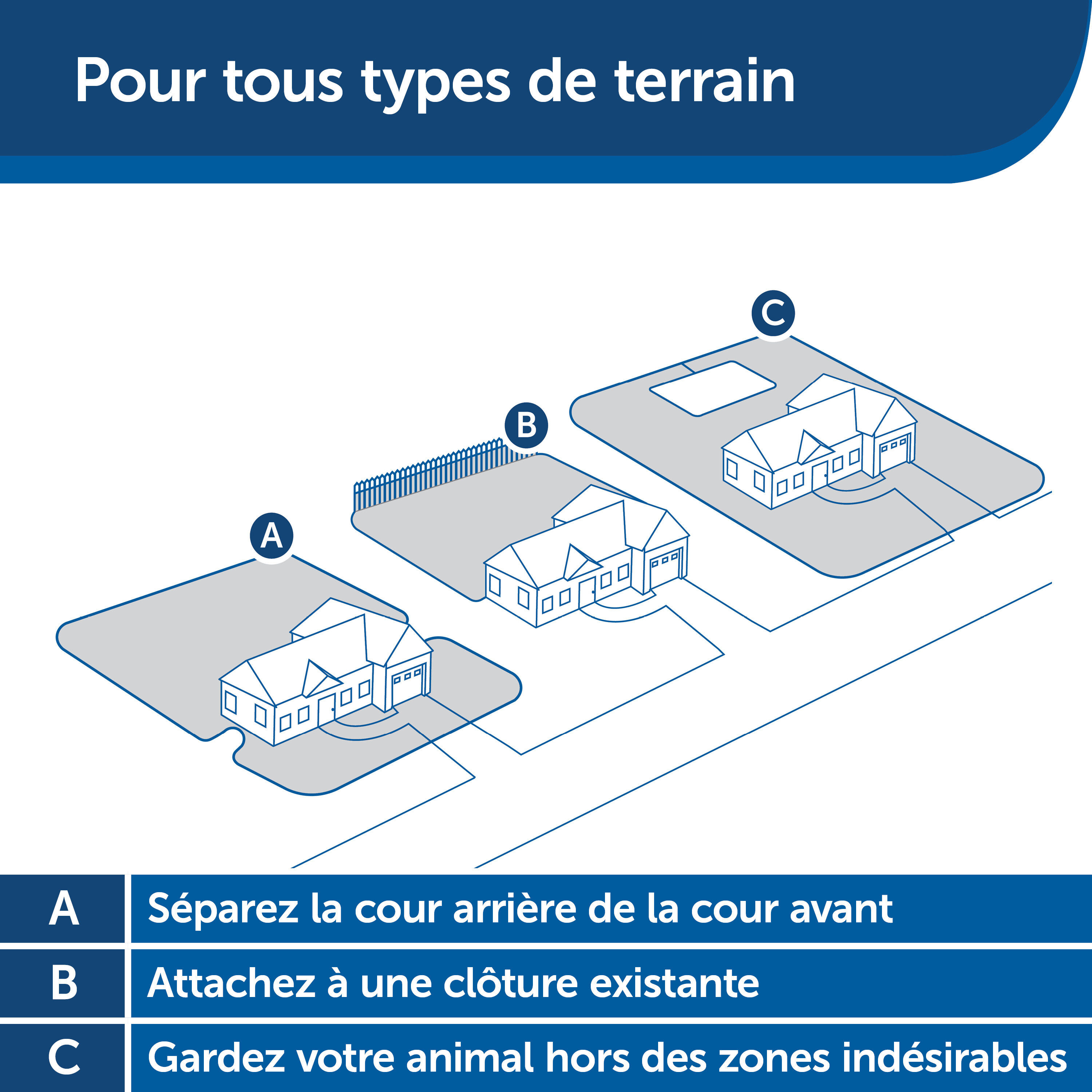 Pour tous types de terrain

C

B

A

| A | Séparez la cour arrière de la cour avant |
|---|---|
| B | Attachez à une clôture existante |
| C | Gardez votre animal hors des zones indésirables |