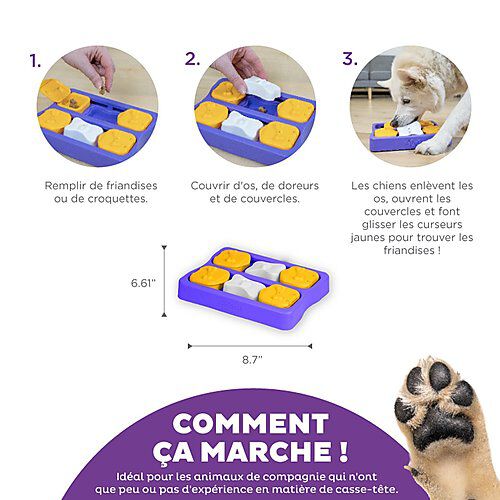 1.

Remplir de friandises ou de croquettes.

2.

Couvrir d'os, de doreurs et de couvercles.

3.

Les chiens enlèvent les os, ouvrent les couvercles et font glisser les curseurs jaunes pour trouver les friandises !

6.61"

8.7"

COMMENT ÇA MARCHE !

Idéal pour les animaux de compagnie qui n'ont que peu ou pas d'expérience en matière de casse-tête.