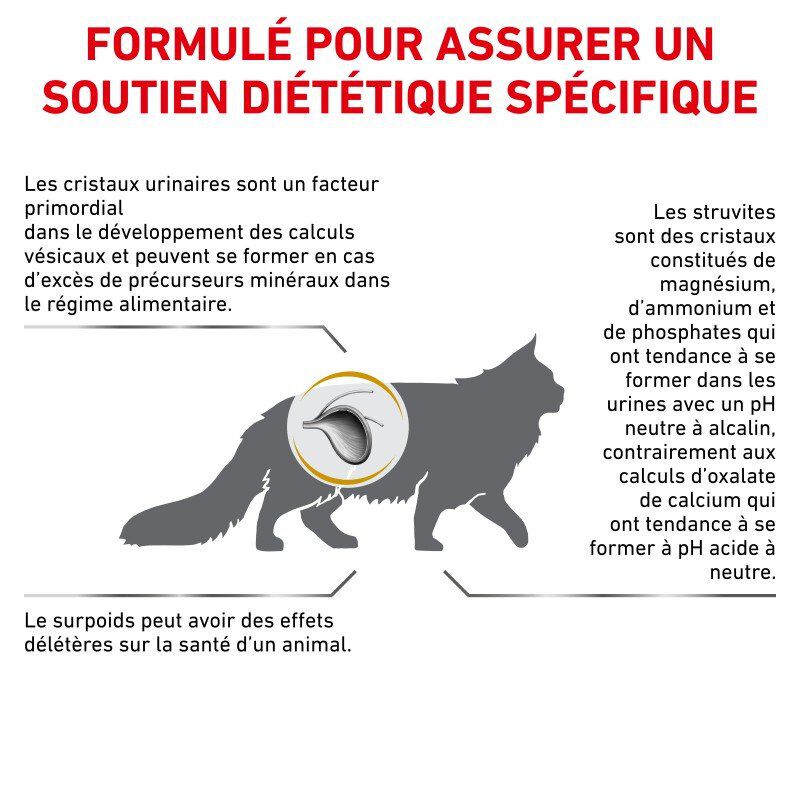 FORMULÉ POUR ASSURER UN SOUTIEN DIÉTÉTIQUE SPÉCIFIQUE

Les cristaux urinaires sont un facteur primordial
dans le développement des calculs vésicaux et peuvent se former en cas d'excès de précurseurs minéraux dans le régime alimentaire.

Les struvites sont des cristaux constitués de magnésium, d'ammonium et de phosphates qui ont tendance à se former dans les urines avec un pH neutre à alcalin, contrairement aux calculs d'oxalate de calcium qui ont tendance à se former à pH acide à neutre.

Le surpoids peut avoir des effets délétères sur la santé d'un animal.