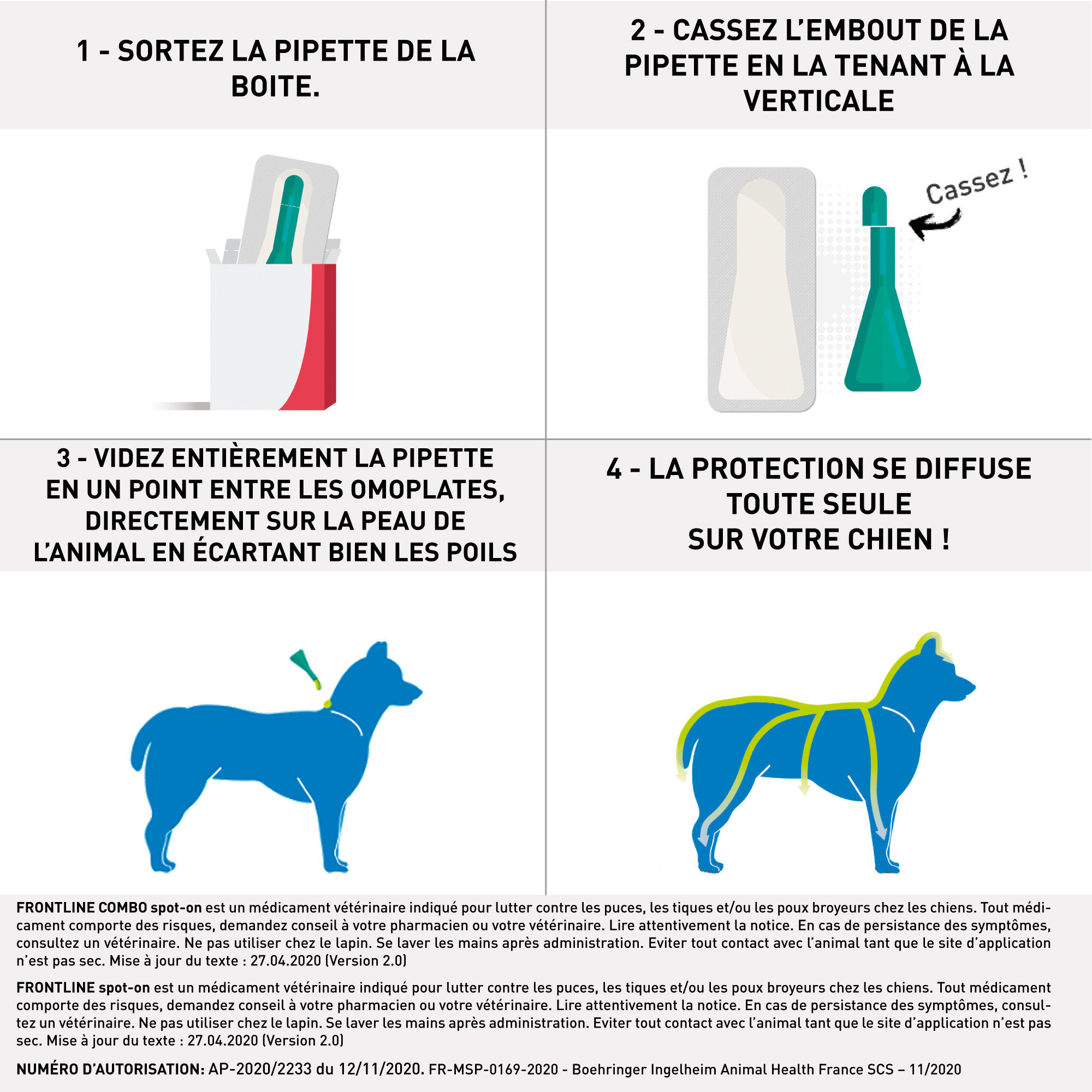 1 - SORTEZ LA PIPETTE DE LA BOITE.

2 - CASSEZ L'EMBOUT DE LA PIPETTE EN LA TENANT À LA VERTICALE

Cassez !

3 - VIDEZ ENTIÈREMENT LA PIPETTE EN UN POINT ENTRE LES OMOPLATES, DIRECTEMENT SUR LA PEAU DE L'ANIMAL EN ÉCARTANT BIEN LES POILS

4 - LA PROTECTION SE DIFFUSE TOUTE SEULE SUR VOTRE CHIEN !

FRONTLINE COMBO spot-on est un médicament vétérinaire indiqué pour lutter contre les puces, les tiques et/ou les poux broyeurs chez les chiens. Tout médicament comporte des risques, demandez conseil à votre pharmacien ou votre vétérinaire. Lire attentivement la notice. En cas de persistance des symptômes, consultez un vétérinaire. Ne pas utiliser chez le lapin. Se laver les mains après administration. Eviter tout contact avec l'animal tant que le site d'application n'est pas sec. Mise à jour du texte : 27.04.2020 (Version 2.0)

FRONTLINE spot-on est un médicament vétérinaire indiqué pour lutter contre les puces, les tiques et/ou les poux broyeurs chez les chiens. Tout médicament comporte des risques, demandez conseil à votre pharmacien ou votre vétérinaire. Lire attentivement la notice. En cas de persistance des symptômes, consultez un vétérinaire. Ne pas utiliser chez le lapin. Se laver les mains après administration. Eviter tout contact avec l'animal tant que le site d'application n'est pas sec. Mise à jour du texte : 27.04.2020 (Version 2.0)

NUMÉRO D'AUTORISATION: AP-2020/2233 du 12/11/2020. FR-MSP-0169-2020 - Boehringer Ingelheim Animal Health France SCS – 11/2020