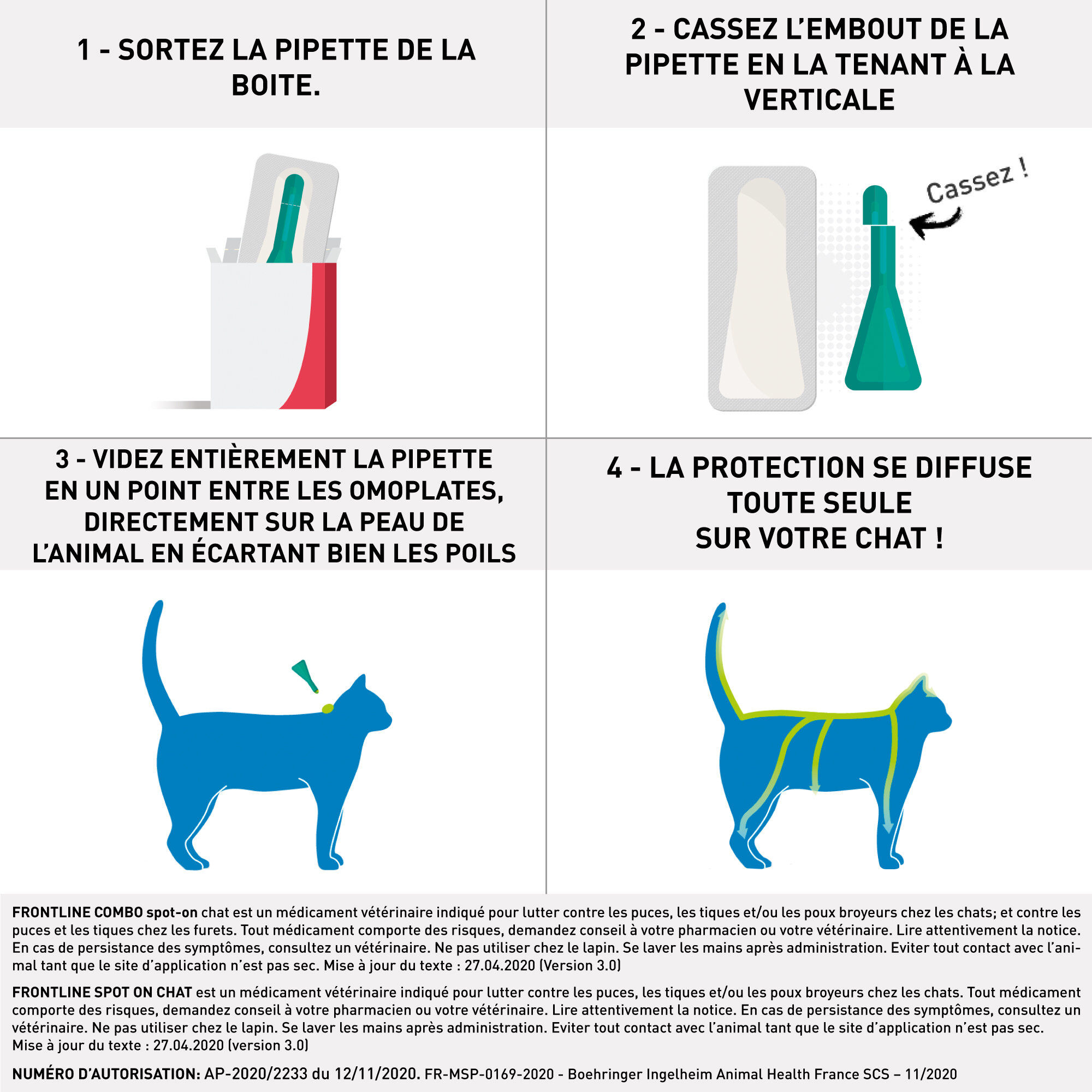 1 - SORTEZ LA PIPETTE DE LA BOITE.

2 - CASSEZ L'EMBOUT DE LA PIPETTE EN LA TENANT À LA VERTICALE

Cassez !

3 - VIDEZ ENTIÈREMENT LA PIPETTE EN UN POINT ENTRE LES OMOPLATES, DIRECTEMENT SUR LA PEAU DE L'ANIMAL EN ÉCARTANT BIEN LES POILS

4 - LA PROTECTION SE DIFFUSE TOUTE SEULE SUR VOTRE CHAT !

FRONTLINE COMBO spot-on chat est un médicament vétérinaire indiqué pour lutter contre les puces, les tiques et/ou les poux broyeurs chez les chats; et contre les puces et les tiques chez les furets. Tout médicament comporte des risques, demandez conseil à votre pharmacien ou votre vétérinaire. Lire attentivement la notice. En cas de persistance des symptômes, consultez un vétérinaire. Ne pas utiliser chez le lapin. Se laver les mains après administration. Eviter tout contact avec l'animal tant que le site d'application n'est pas sec. Mise à jour du texte : 27.04.2020 (Version 3.0)

FRONTLINE SPOT ON CHAT est un médicament vétérinaire indiqué pour lutter contre les puces, les tiques et/ou les poux broyeurs chez les chats. Tout médicament comporte des risques, demandez conseil à votre pharmacien ou votre vétérinaire. Lire attentivement la notice. En cas de persistance des symptômes, consultez un vétérinaire. Ne pas utiliser chez le lapin. Se laver les mains après administration. Eviter tout contact avec l'animal tant que le site d'application n'est pas sec. Mise à jour du texte : 27.04.2020 (version 3.0)

NUMÉRO D'AUTORISATION: AP-2020/2233 du 12/11/2020. FR-MSP-0169-2020 - Boehringer Ingelheim Animal Health France SCS – 11/2020