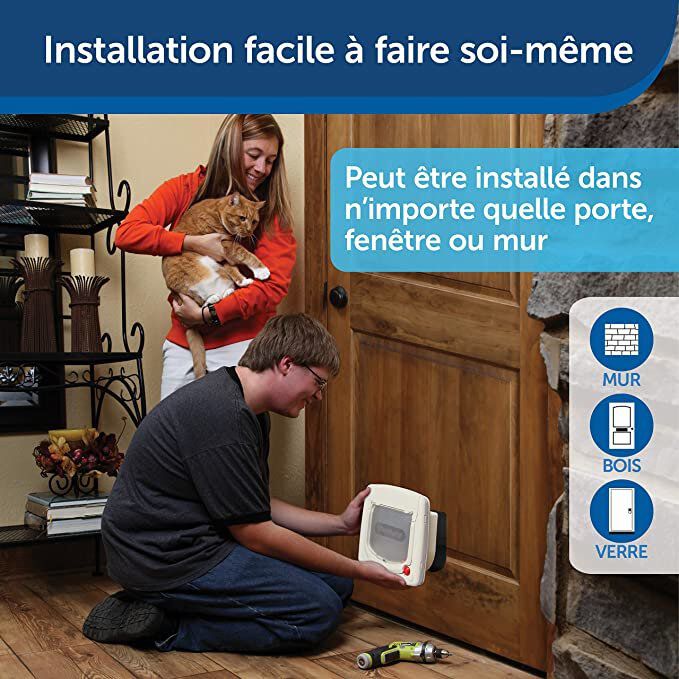 Installation facile à faire soi-même

Peut être installé dans n'importe quelle porte, fenêtre ou mur

MUR

BOIS

VERRE