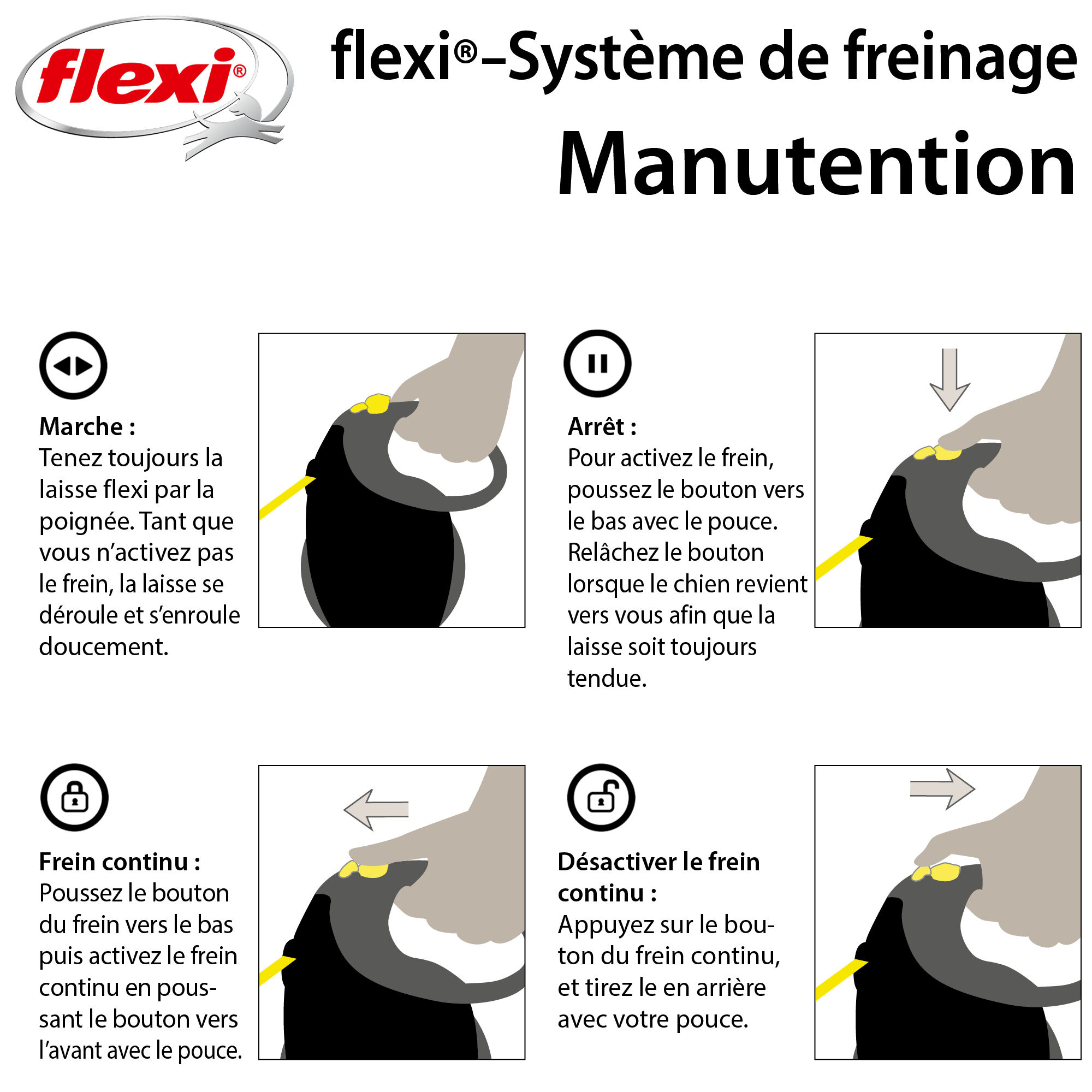 flexi®

flexi®–Système de freinage
Manutention

Marche :
Tenez toujours la laisse flexi par la poignée. Tant que vous n'activez pas le frein, la laisse se déroule et s'enroule doucement.

Arrêt :
Pour activez le frein, poussez le bouton vers le bas avec le pouce. Relâchez le bouton lorsque le chien revient vers vous afin que la laisse soit toujours tendue.

Frein continu :
Poussez le bouton du frein vers le bas puis activez le frein continu en poussant le bouton vers l'avant avec le pouce.

Désactiver le frein continu :
Appuyez sur le bouton du frein continu, et tirez le en arrière avec votre pouce.